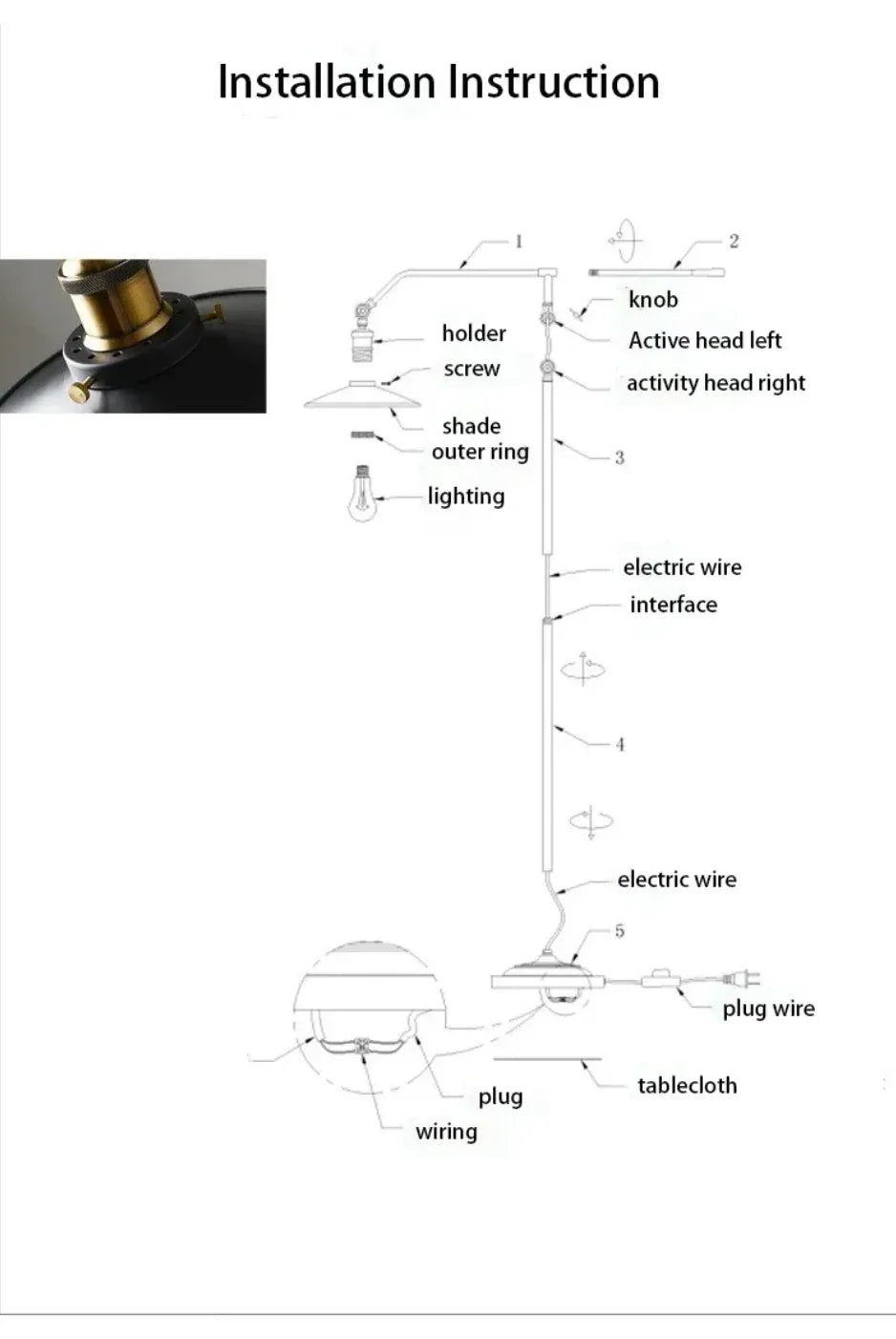 Installation Instruction

1

2

knob

holder

Active head left

screw

activity head right

shade

outer ring

3

lighting

electric wire

interface

4

electric wire

5

plug wire

plug

tablecloth

wiring