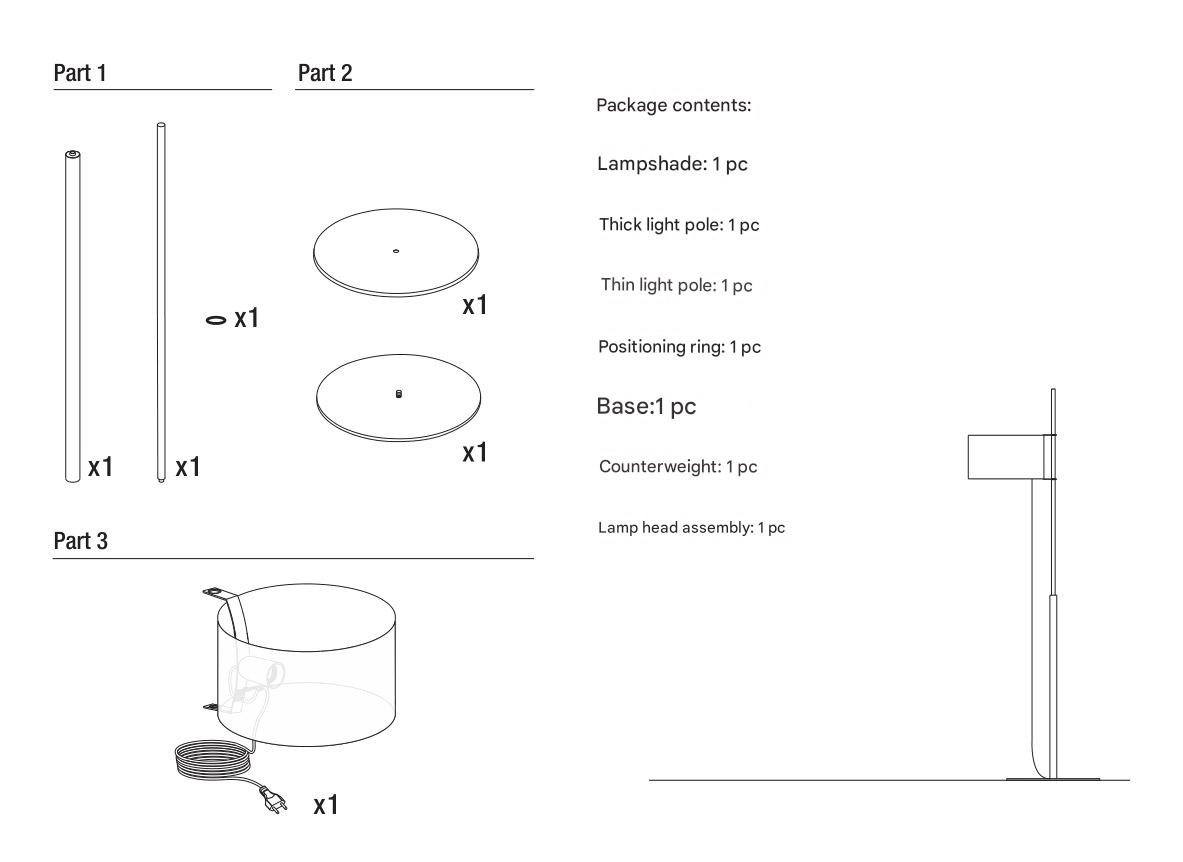 Part 1

x1

x1

x1

Part 2

x1

x1

Part 3

x1

Package contents:

Lampshade: 1 pc

Thick light pole: 1 pc

Thin light pole: 1 pc

Positioning ring: 1 pc

Base:1 pc

Counterweight: 1 pc

Lamp head assembly: 1 pc