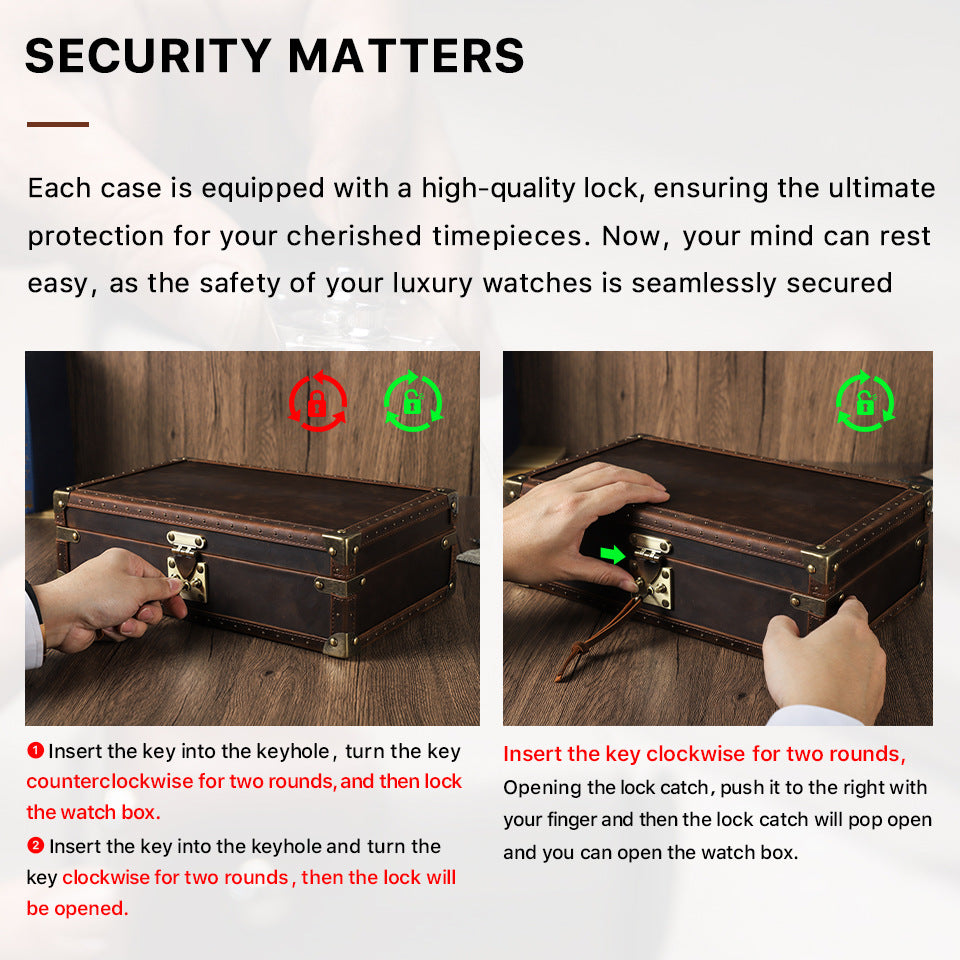 SECURITY MATTERS

Each case is equipped with a high-quality lock, ensuring the ultimate protection for your cherished timepieces. Now, your mind can rest easy, as the safety of your luxury watches is seamlessly secured

❶ Insert the key into the keyhole, turn the key counterclockwise for two rounds, and then lock the watch box.

❷ Insert the key into the keyhole and turn the key clockwise for two rounds, then the lock will be opened.

Insert the key clockwise for two rounds, Opening the lock catch, push it to the right with your finger and then the lock catch will pop open and you can open the watch box.