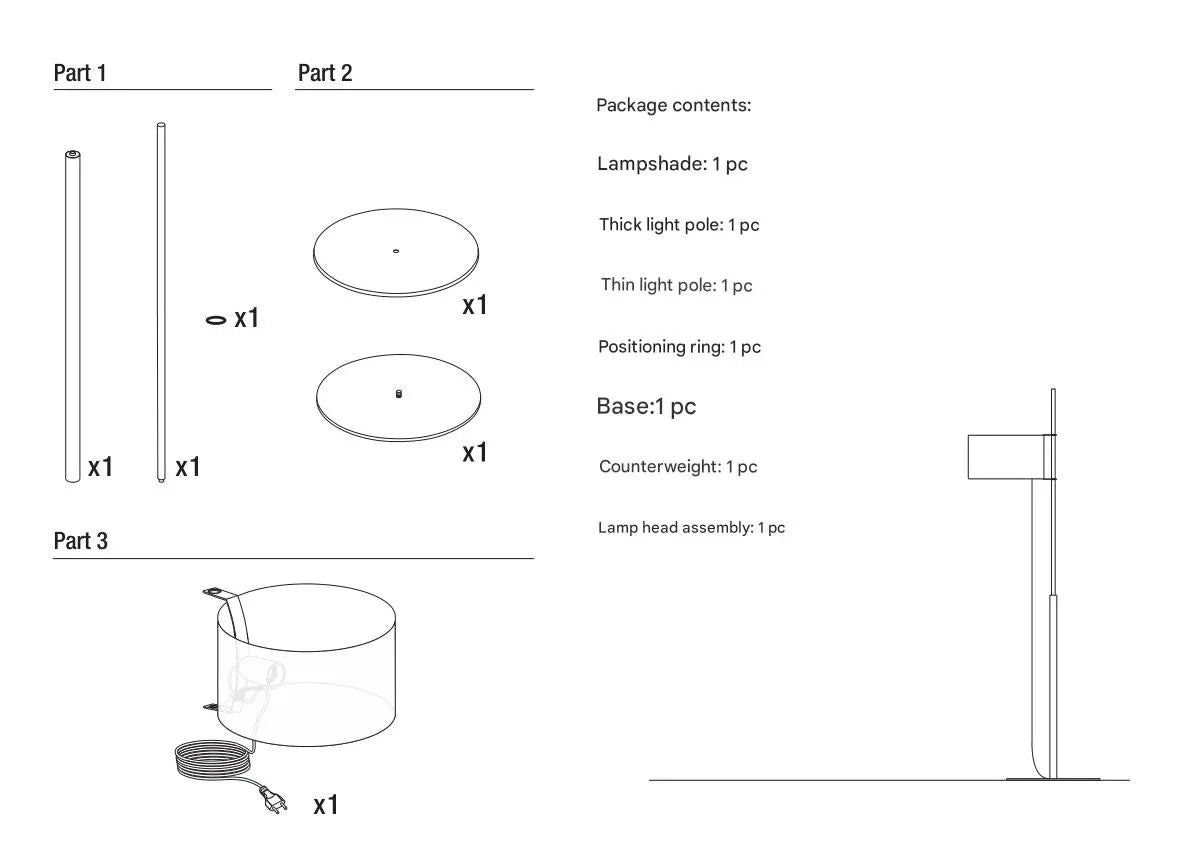 Part 1

x1

x1

x1

Part 2

x1

x1

Part 3

x1

Package contents:

Lampshade: 1 pc

Thick light pole: 1 pc

Thin light pole: 1 pc

Positioning ring: 1 pc

Base:1 pc

Counterweight: 1 pc

Lamp head assembly: 1 pc